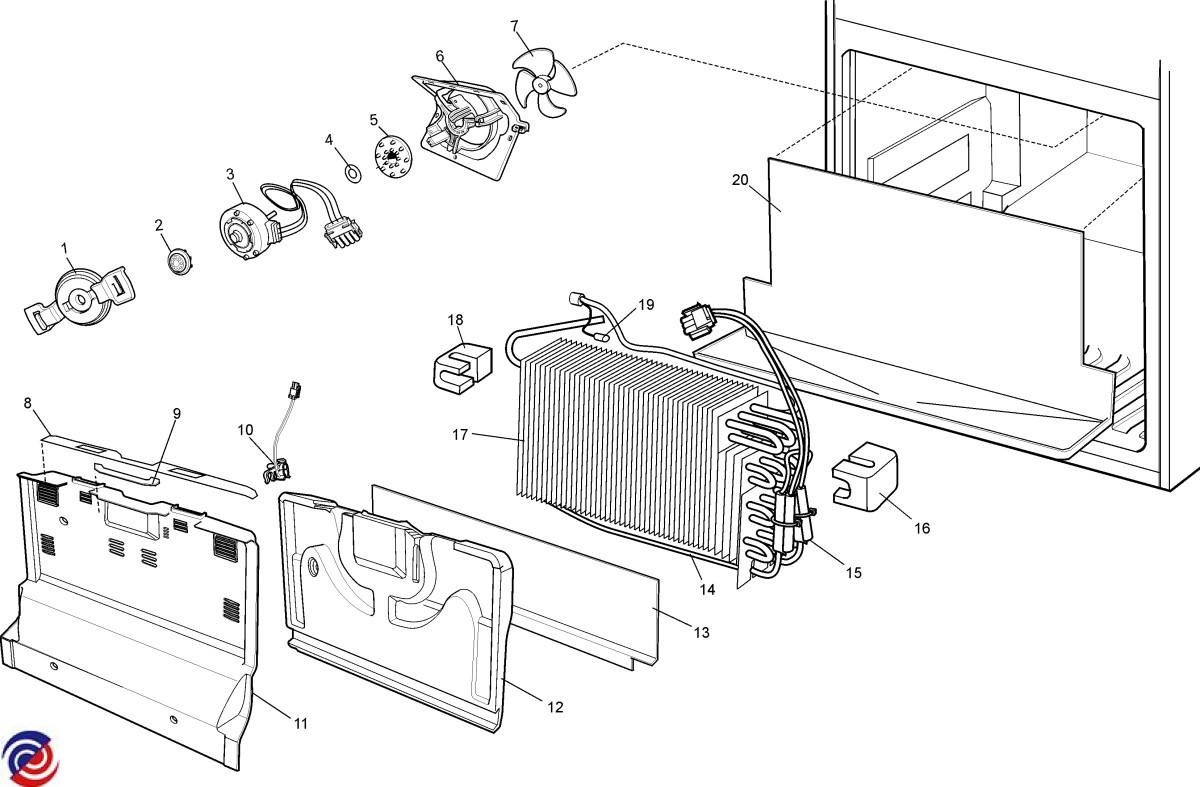 7
6
5
4
3
2
1
20
19
18
17
8
9
10
16
15
14
13
12
11